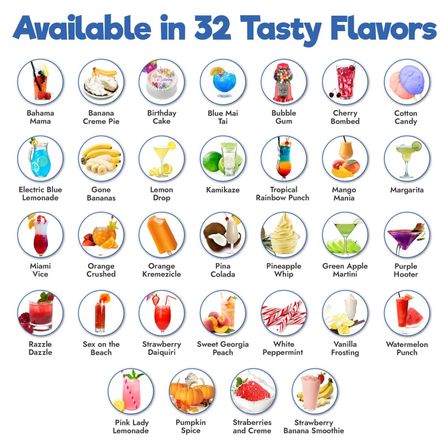 Available in 32 Tasty Flavors

Bahama Mama

Banana Creme Pie

Birthday Cake

Blue Mai Tai

Bubble Gum

Cherry Bombed

Cotton Candy

Electric Blue Lemonade

Gone Bananas

Lemon Drop

Kamikaze

Tropical Rainbow Punch

Mango Mania

Margarita

Miami Vice

Orange Crushed

Orange Kremezicle

Pina Colada

Pineapple Whip

Green Apple Martini

Purple Hooter

Razzle Dazzle

Sex on the Beach

Strawberry Daiquiri

Sweet Georgia Peach

White Peppermint

Vanilla Frosting

Watermelon Punch

Pink Lady Lemonade

Pumpkin Spice

Straberries and Creme

Strawberry Banana Smoothie